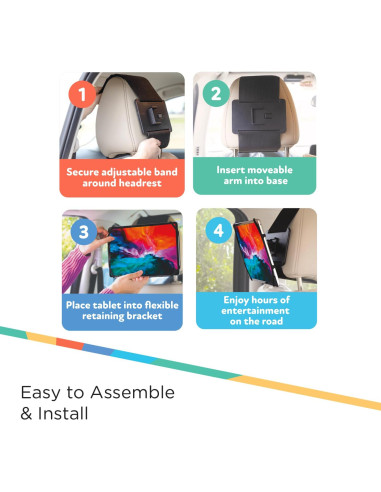 1
Secure adjustable band around headrest

2
Insert moveable arm into base

3
Place tablet into flexible retaining bracket

4
Enjoy hours of entertainment on the road

Easy to Assemble & Install