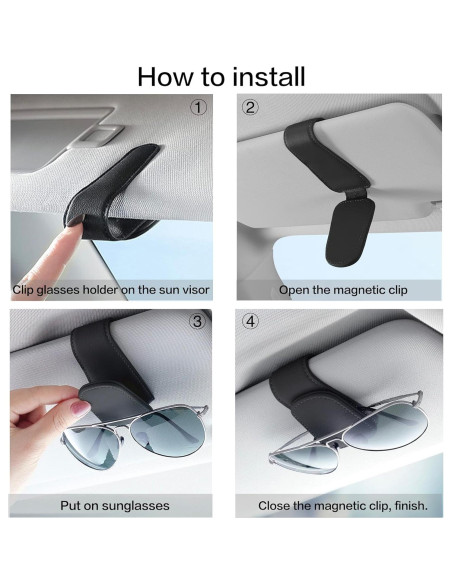 How to install

①

Clip glasses holder on the sun visor

②

Open the magnetic clip

③

Put on sunglasses

④

Close the magnetic clip, finish.