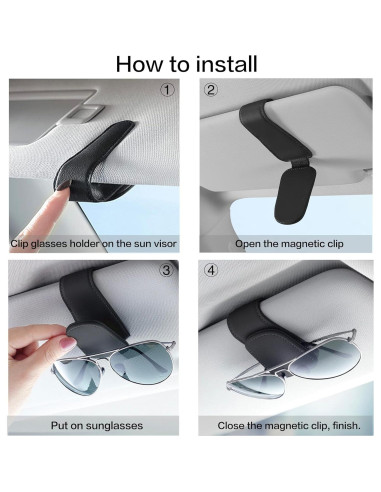 How to install

①

Clip glasses holder on the sun visor

②

Open the magnetic clip

③

Put on sunglasses

④

Close the magnetic clip, finish.