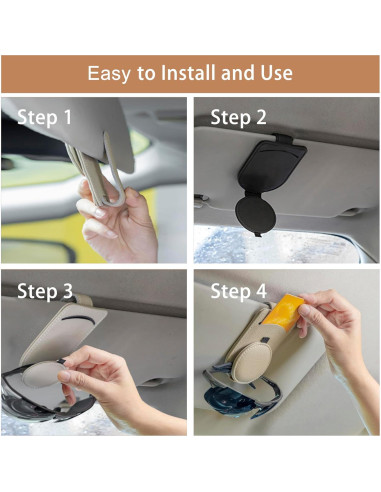 Easy to Install and Use

Step 1

Step 2

Step 3

Step 4