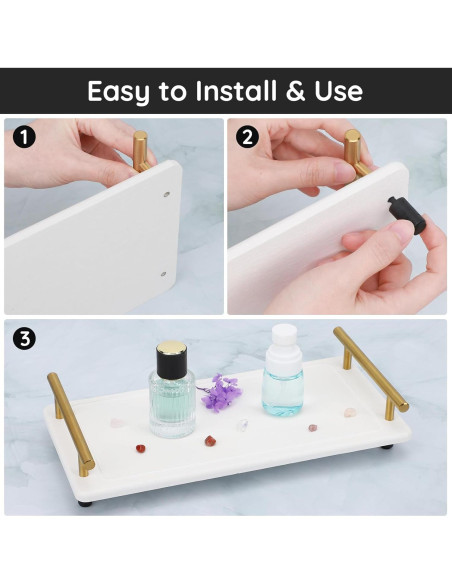 Easy to Install & Use

1

2

3