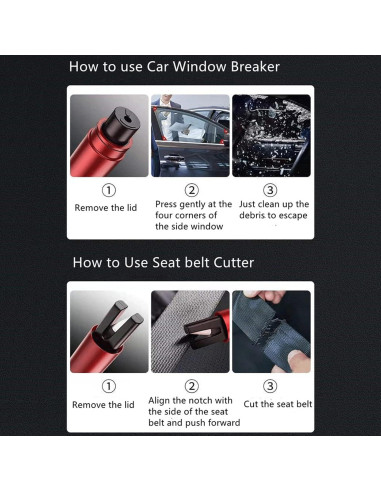 How to use Car Window Breaker

①
Remove the lid

②
Press gently at the four corners of the side window

③
Just clean up the debris to escape

How to Use Seat belt Cutter

①
Remove the lid

②
Align the notch with the side of the seat belt and push forward

③
Cut the seat belt