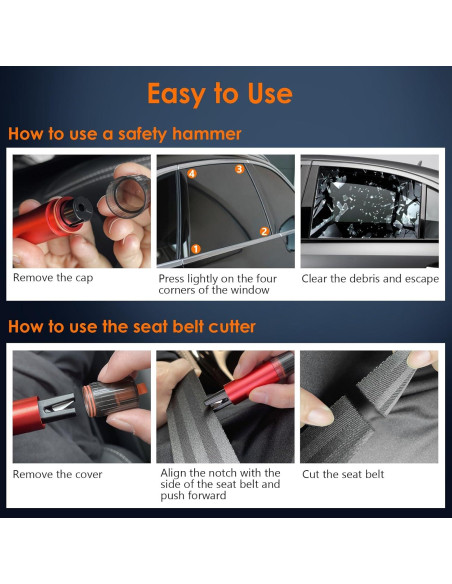 Easy to Use

How to use a safety hammer

Remove the cap

4 3 2 1

Press lightly on the four corners of the window

Clear the debris and escape

How to use the seat belt cutter

Remove the cover

Align the notch with the side of the seat belt and push forward

Cut the seat belt