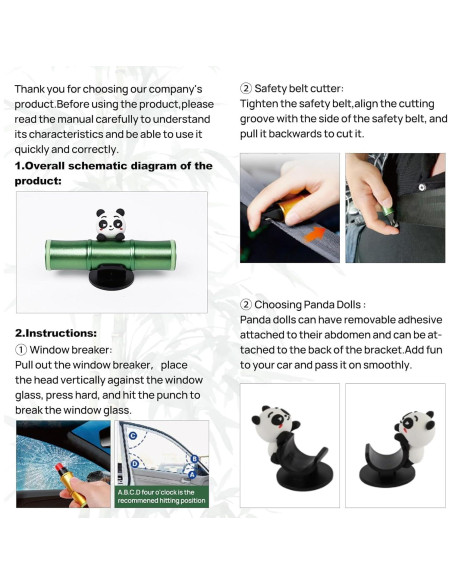 Thank you for choosing our company's product.Before using the product,please read the manual carefully to understand its characteristics and be able to use it quickly and correctly.

1.Overall schematic diagram of the product:

2.Instructions:

① Window breaker:
Pull out the window breaker, place the head vertically against the window glass, press hard, and hit the punch to break the window glass.

C
D
B
A

A.B.C.D four o'clock is the recommened hitting position

② Safety belt cutter:
Tighten the safety belt,align the cutting groove with the side of the safety belt, and pull it backwards to cut it.

② Choosing Panda Dolls :
Panda dolls can have removable adhesive attached to their abdomen and can be attached to the back of the bracket.Add fun to your car and pass it on smoothly.