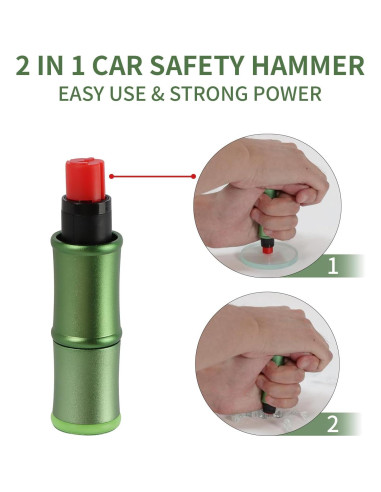 2 IN 1 CAR SAFETY HAMMER
EASY USE & STRONG POWER

1

2