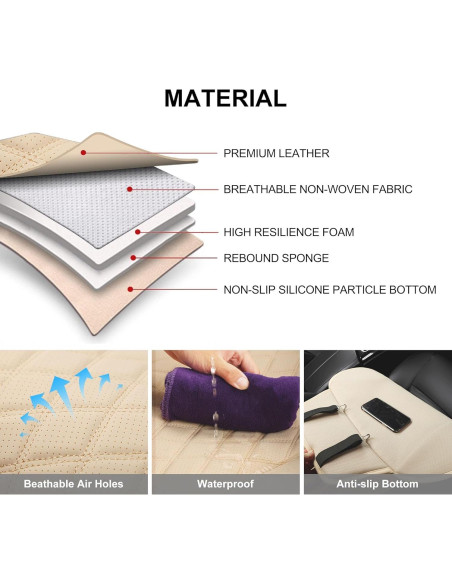 MATERIAL

PREMIUM LEATHER

BREATHABLE NON-WOVEN FABRIC

HIGH RESILIENCE FOAM

REBOUND SPONGE

NON-SLIP SILICONE PARTICLE BOTTOM

Beathable Air Holes

Waterproof

Anti-slip Bottom