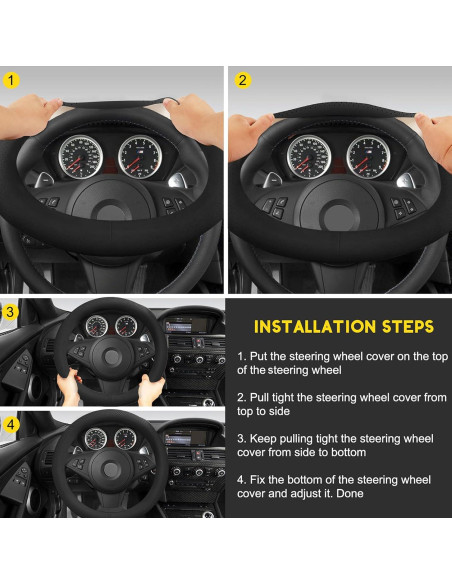 1

2

3

4

INSTALLATION STEPS

1. Put the steering wheel cover on the top of the steering wheel

2. Pull tight the steering wheel cover from top to side

3. Keep pulling tight the steering wheel cover from side to bottom

4. Fix the bottom of the steering wheel cover and adjust it. Done