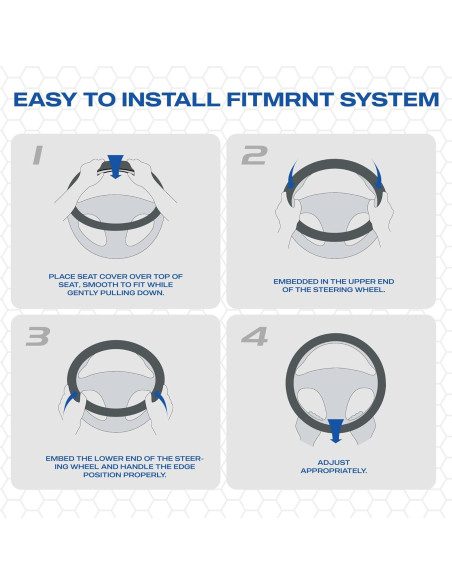 EASY TO INSTALL FITMRNT SYSTEM

1

PLACE SEAT COVER OVER TOP OF SEAT, SMOOTH TO FIT WHILE GENTLY PULLING DOWN.

2

EMBEDDED IN THE UPPER END OF THE STEERING WHEEL.

3

EMBED THE LOWER END OF THE STEERING WHEEL AND HANDLE THE EDGE POSITION PROPERLY.

4

ADJUST APPROPRIATELY.