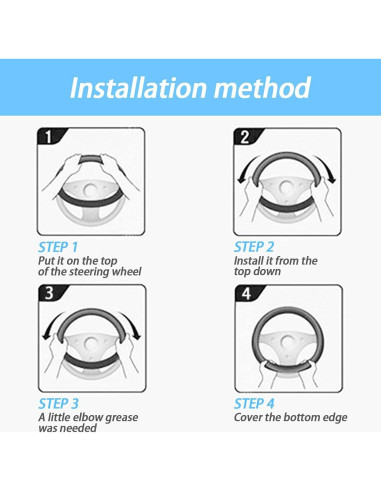 Installation method

1

STEP 1
Put it on the top of the steering wheel

2

STEP 2
Install it from the top down

3

STEP 3
A little elbow grease was needed

4

STEP 4
Cover the bottom edge