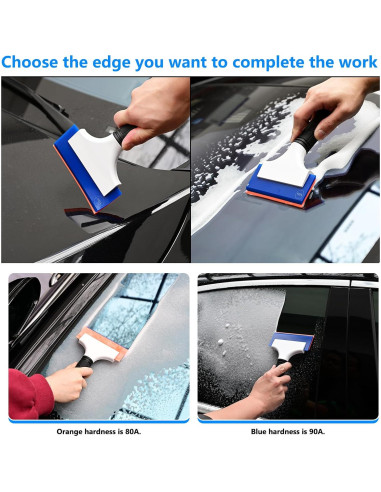 Choose the edge you want to complete the work

Orange hardness is 80A.

Blue hardness is 90A.