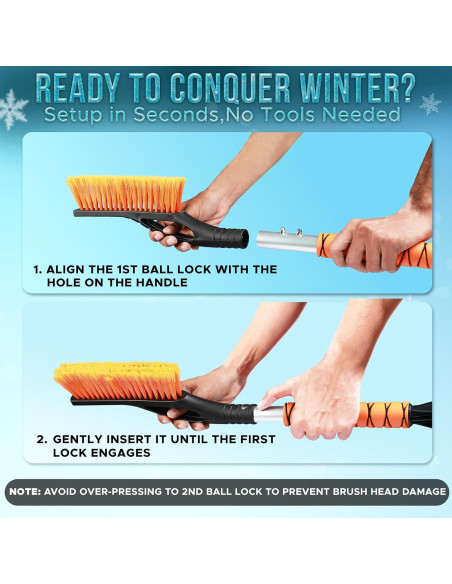 READY TO CONQUER WINTER?
Setup in Seconds,No Tools Needed

1. ALIGN THE 1ST BALL LOCK WITH THE HOLE ON THE HANDLE

2. GENTLY INSERT IT UNTIL THE FIRST LOCK ENGAGES

NOTE: AVOID OVER-PRESSING TO 2ND BALL LOCK TO PREVENT BRUSH HEAD DAMAGE