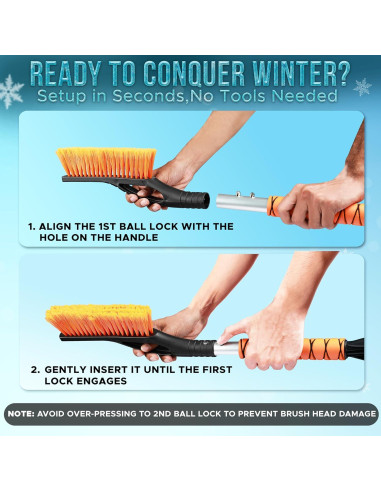 READY TO CONQUER WINTER?
Setup in Seconds,No Tools Needed

1. ALIGN THE 1ST BALL LOCK WITH THE HOLE ON THE HANDLE

2. GENTLY INSERT IT UNTIL THE FIRST LOCK ENGAGES

NOTE: AVOID OVER-PRESSING TO 2ND BALL LOCK TO PREVENT BRUSH HEAD DAMAGE