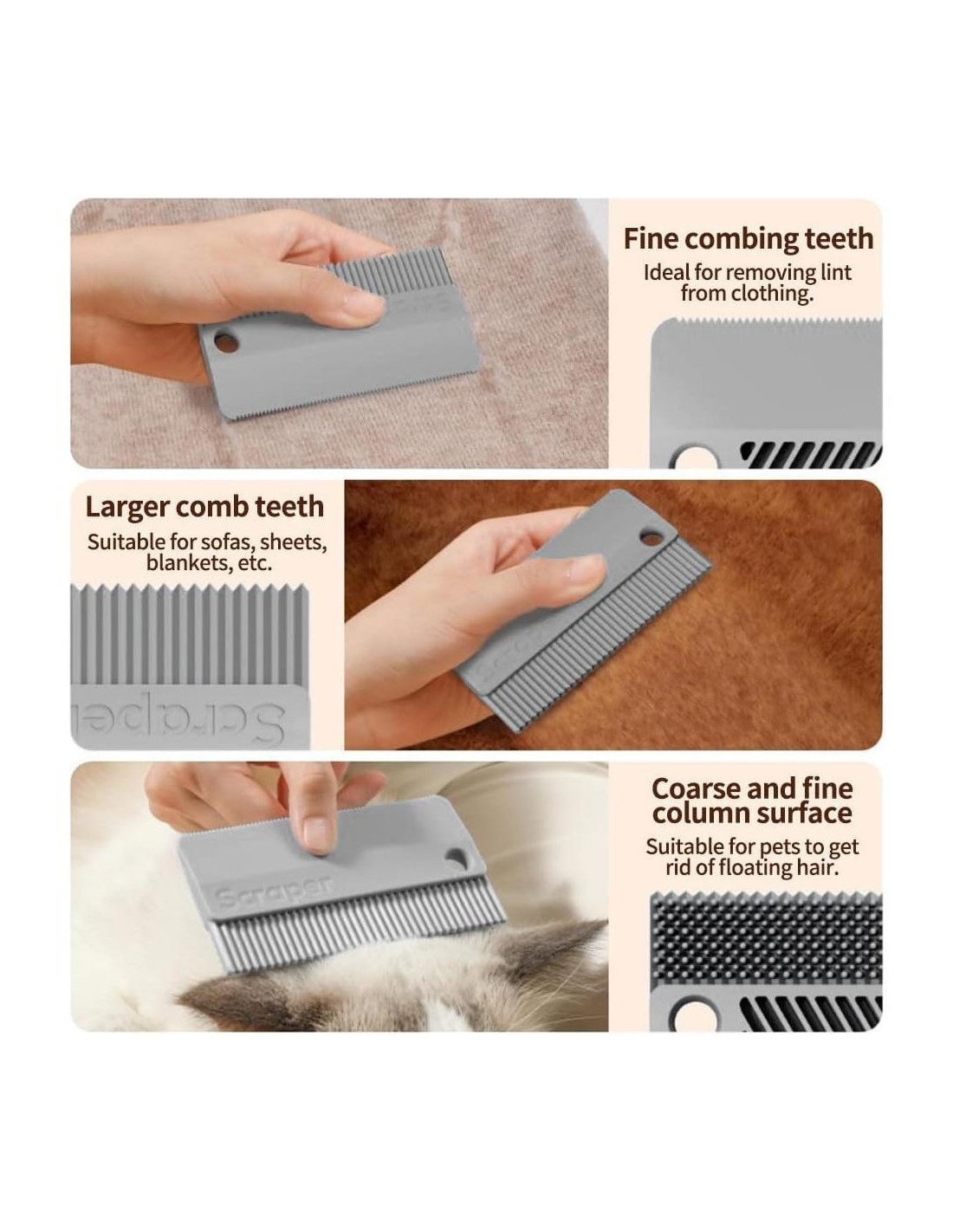 Fine combing teeth
Ideal for removing lint from clothing.

Larger comb teeth
Suitable for sofas, sheets, blankets, etc.

Scraper

Scraper

Coarse and fine column surface
Suitable for pets to get rid of floating hair.