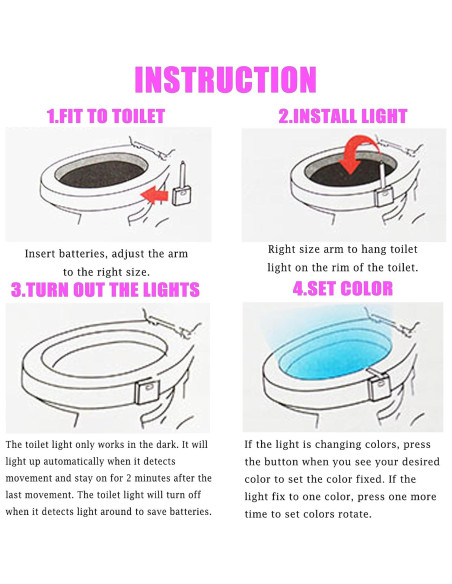 INSTRUCTION

1.FIT TO TOILET

Insert batteries, adjust the arm to the right size.

2.INSTALL LIGHT

Right size arm to hang toilet light on the rim of the toilet.

3.TURN OUT THE LIGHTS

The toilet light only works in the dark. It will light up automatically when it detects movement and stay on for 2 minutes after the last movement. The toilet light will turn off when it detects light around to save batteries.

4.SET COLOR

If the light is changing colors, press the button when you see your desired color to set the color fixed. If the light fix to one color, press one more time to set colors rotate.