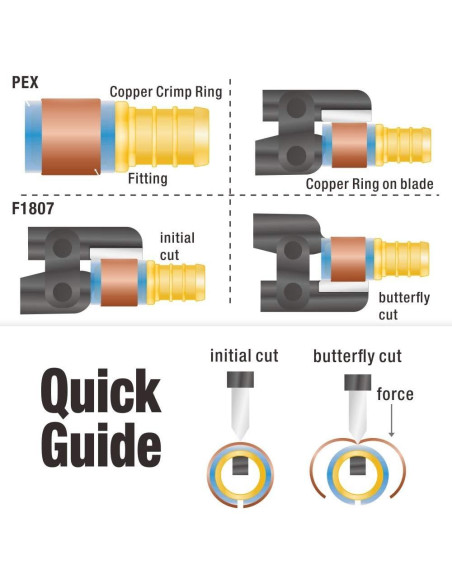 PEX

Copper Crimp Ring

Fitting

Copper Ring on blade

F1807

initial cut

butterfly cut

Quick Guide

initial cut

butterfly cut

force