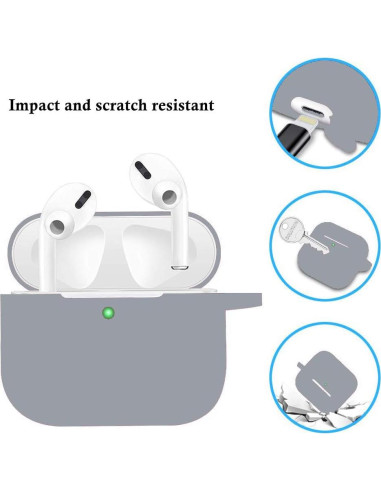 Impact and scratch resistant