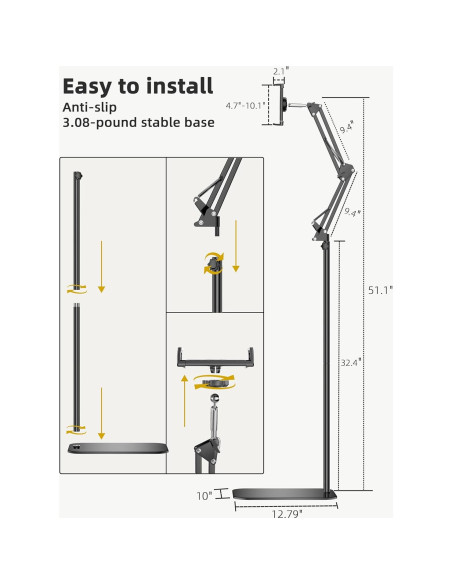 Easy to install
Anti-slip
3.08-pound stable base

2.1"
4.7"-10.1"
9.4"
9.4"
51.1"
32.4"
10"
12.79"