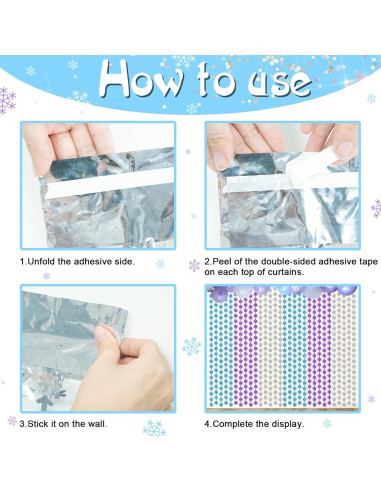 How to use

1.Unfold the adhesive side.

2.Peel of the double-sided adhesive tape on each top of curtains.

3.Stick it on the wall.

4.Complete the display.