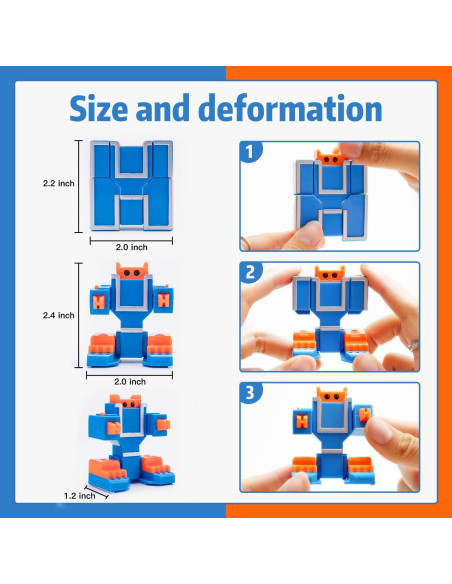 Size and deformation

2.2 inch
2.0 inch
2.4 inch
2.0 inch
1.2 inch

1
2
3