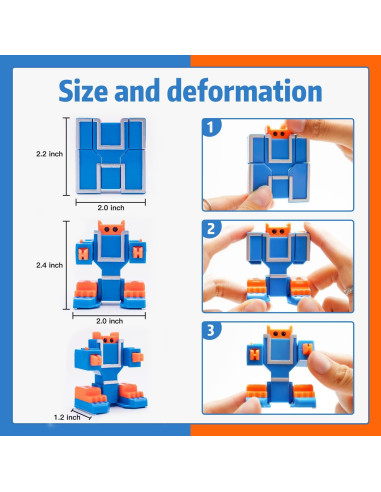 Size and deformation

2.2 inch

2.0 inch

2.4 inch

2.0 inch

1.2 inch

1

2

3