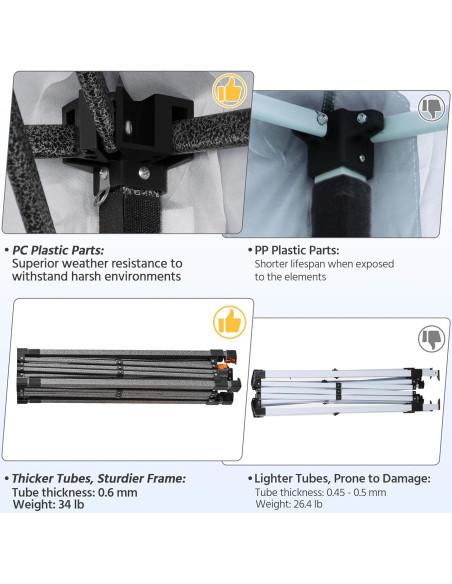 • PC Plastic Parts:
Superior weather resistance to withstand harsh environments

• PP Plastic Parts:
Shorter lifespan when exposed to the elements

• Thicker Tubes, Sturdier Frame:
Tube thickness: 0.6 mm
Weight: 34 lb

• Lighter Tubes, Prone to Damage:
Tube thickness: 0.45 - 0.5 mm
Weight: 26.4 lb