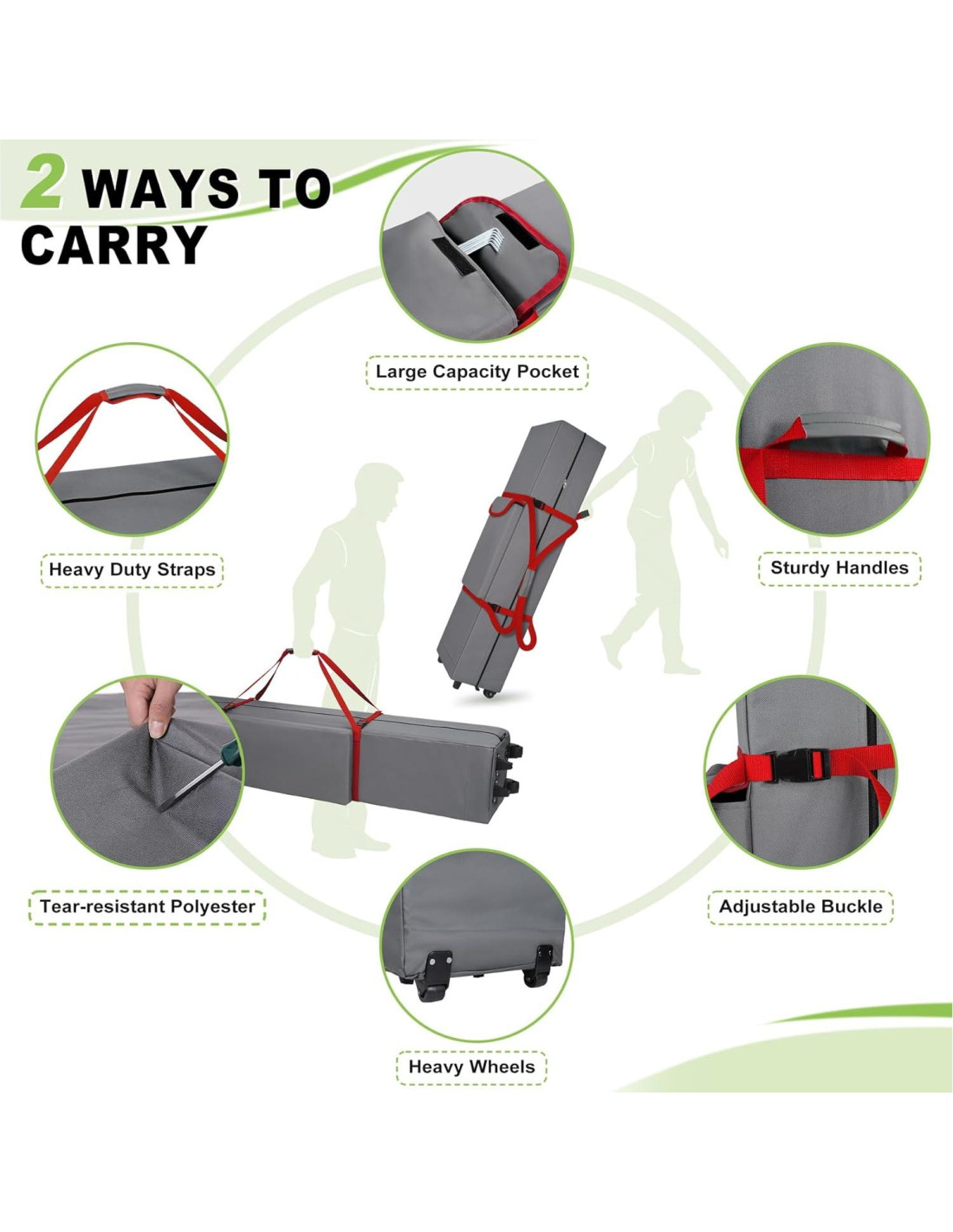 2 WAYS TO CARRY

Large Capacity Pocket

Heavy Duty Straps

Sturdy Handles

Tear-resistant Polyester

Adjustable Buckle

Heavy Wheels