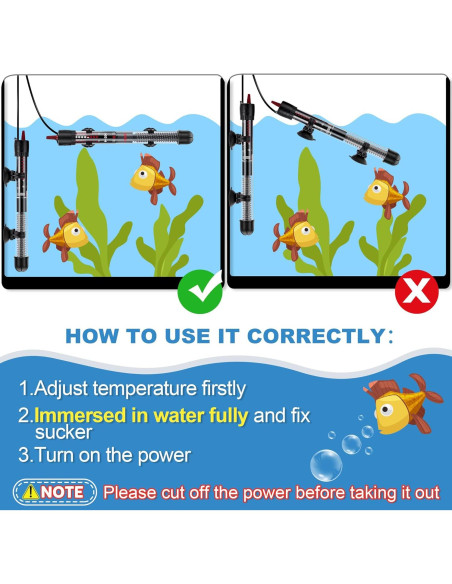 HOW TO USE IT CORRECTLY:

1.Adjust temperature firstly

2.Immersed in water fully and fix sucker

3.Turn on the power

NOTE Please cut off the power before taking it out