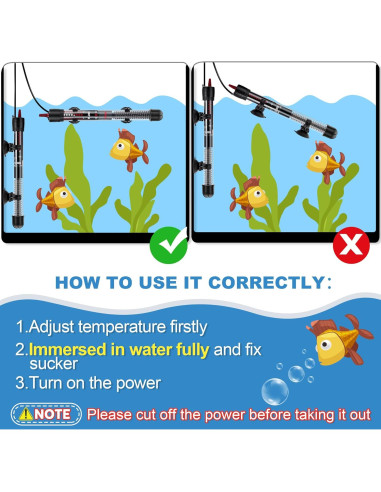 HOW TO USE IT CORRECTLY:

1.Adjust temperature firstly

2.Immersed in water fully and fix sucker

3.Turn on the power

NOTE Please cut off the power before taking it out