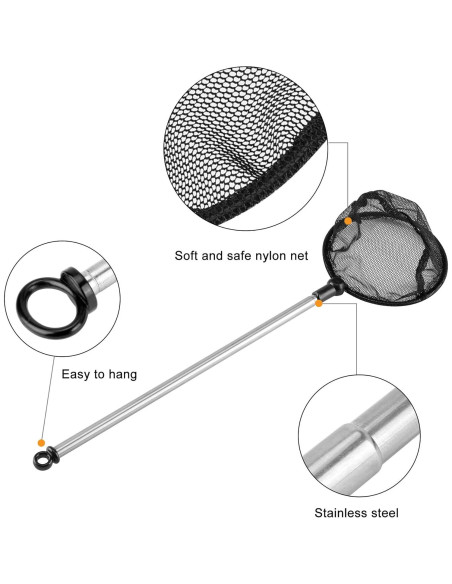 Soft and safe nylon net

Easy to hang

Stainless steel