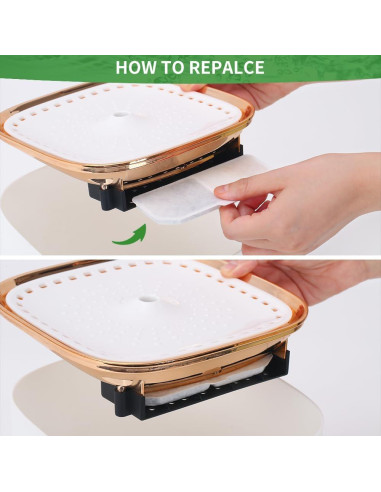 HOW TO REPALCE