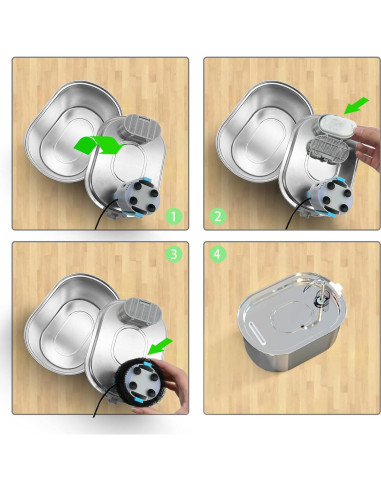 1

2

3

4