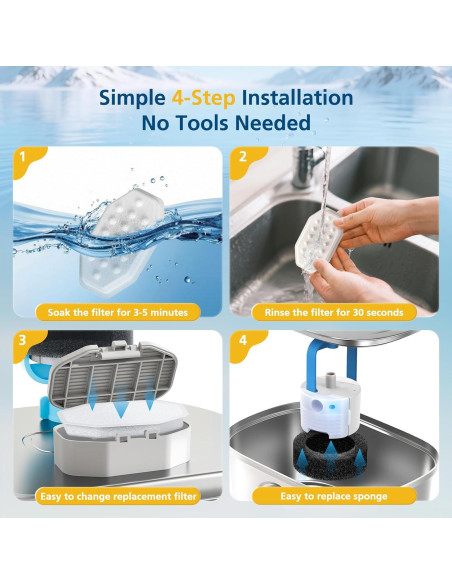 Simple 4-Step Installation
No Tools Needed

1
Soak the filter for 3-5 minutes

2
Rinse the filter for 30 seconds

3
Easy to change replacement filter

4
Easy to replace sponge