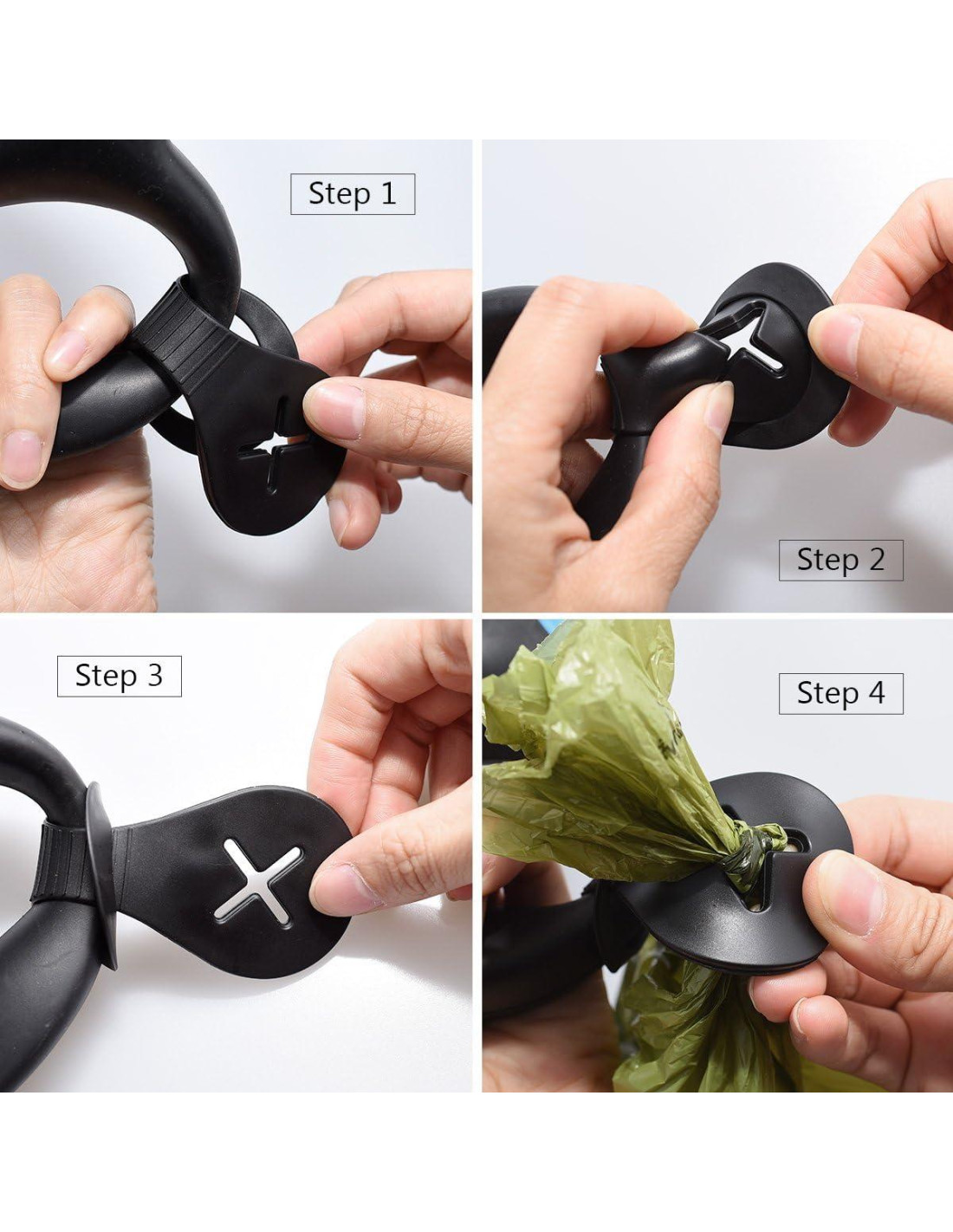 Step 1

Step 2

Step 3

Step 4