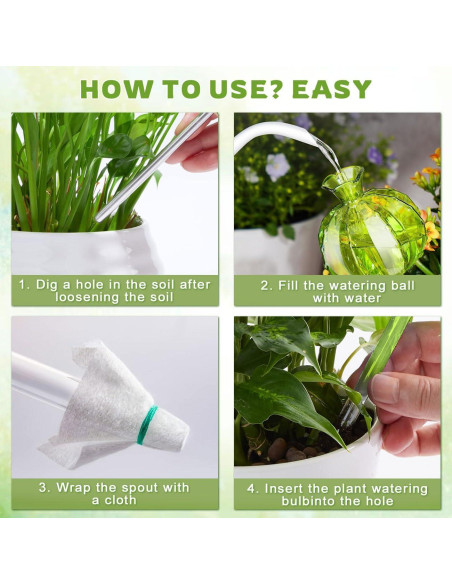 HOW TO USE? EASY

1. Dig a hole in the soil after loosening the soil

2. Fill the watering ball with water

3. Wrap the spout with a cloth

4. Insert the plant watering bulbinto the hole