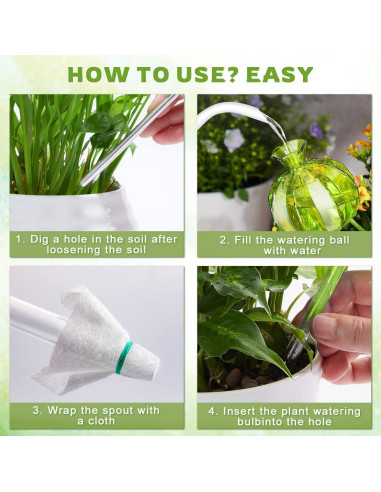 HOW TO USE? EASY

1. Dig a hole in the soil after loosening the soil

2. Fill the watering ball with water

3. Wrap the spout with a cloth

4. Insert the plant watering bulbinto the hole