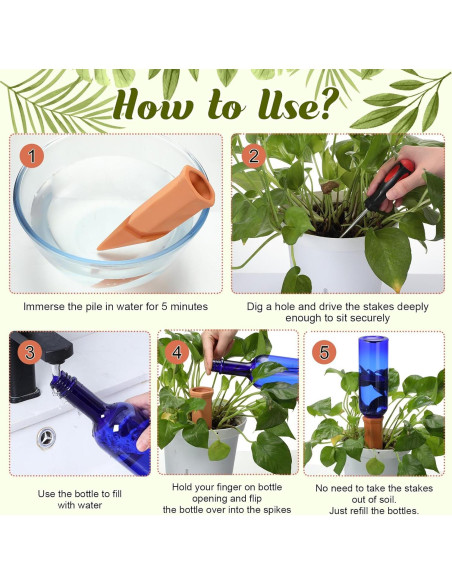 How to Use?

1

Immerse the pile in water for 5 minutes

2

Dig a hole and drive the stakes deeply enough to sit securely

3

Use the bottle to fill with water

4

Hold your finger on bottle opening and flip the bottle over into the spikes

5

No need to take the stakes out of soil. Just refill the bottles.