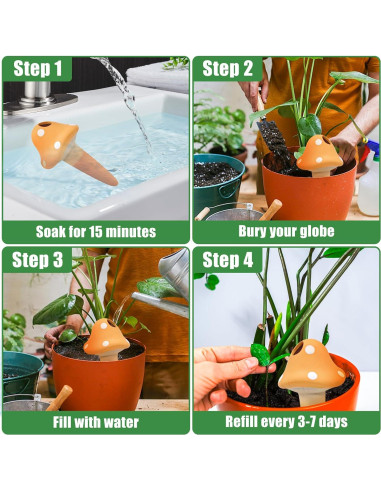 Step 1

Soak for 15 minutes

Step 2

Bury your globe

Step 3

Fill with water

Step 4

Refill every 3-7 days