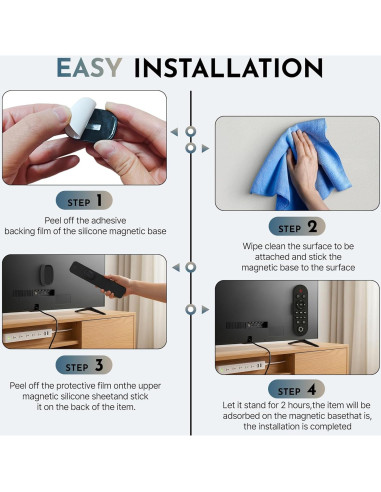 EASY INSTALLATION

STEP 1

Peel off the adhesive backing film of the silicone magnetic base

STEP 2

Wipe clean the surface to be attached and stick the magnetic base to the surface

STEP 3

Peel off the protective film onthe upper magnetic silicone sheetand stick it on the back of the item.

STEP 4

Let it stand for 2 hours,the item will be adsorbed on the magnetic basethat is, the installation is completed