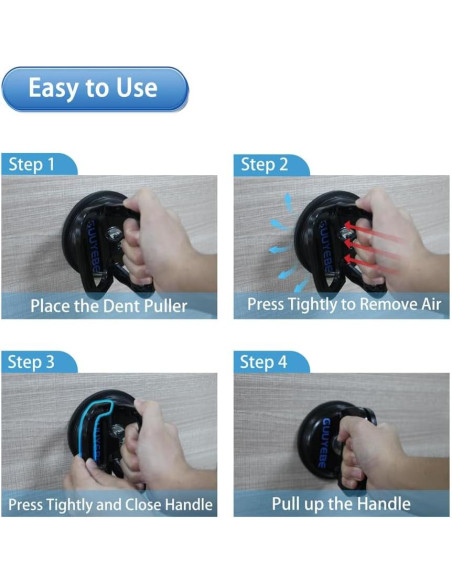 Easy to Use

Step 1

GUUYEBE

Place the Dent Puller

Step 2

GUUYEBE

Press Tightly to Remove Air

Step 3

Press Tightly and Close Handle

Step 4

GUUYEBE

Pull up the Handle