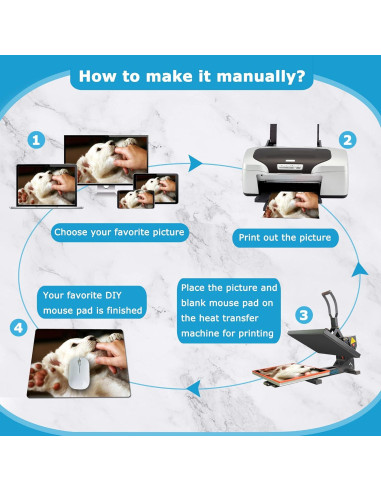 How to make it manually?

1

Choose your favorite picture

2

Print out the picture

3

Place the picture and blank mouse pad on the heat transfer machine for printing

4

Your favorite DIY mouse pad is finished