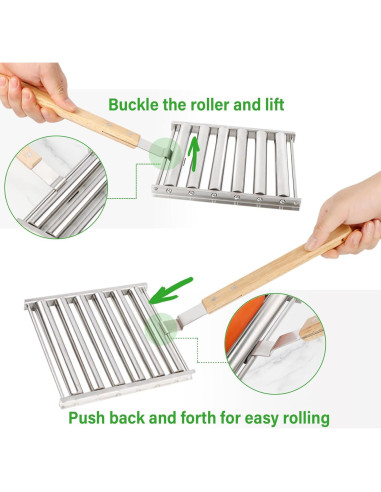 Buckle the roller and lift

Push back and forth for easy rolling