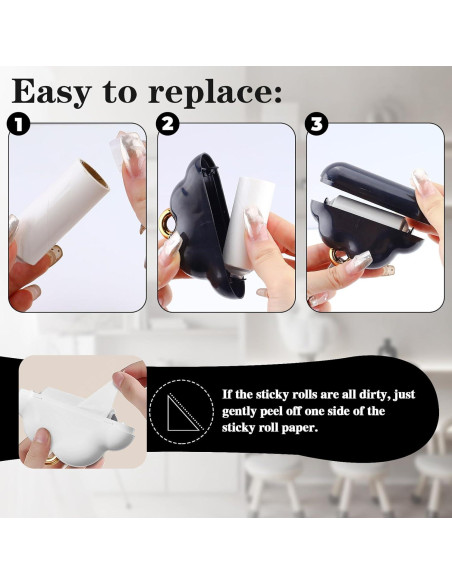 Easy to replace:

1

2

3

If the sticky rolls are all dirty, just gently peel off one side of the sticky roll paper.