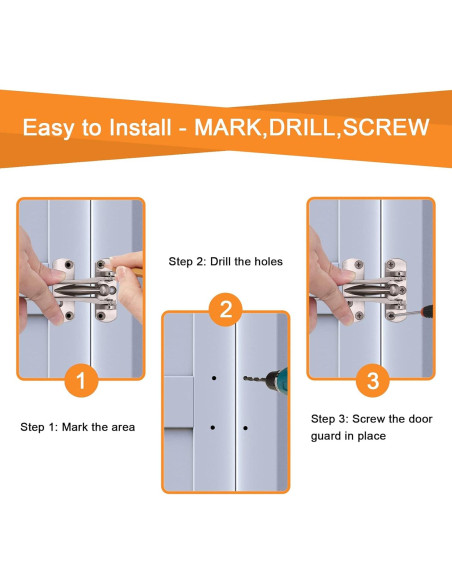 Easy to Install - MARK,DRILL,SCREW

1

Step 1: Mark the area

Step 2: Drill the holes

2

3

Step 3: Screw the door guard in place