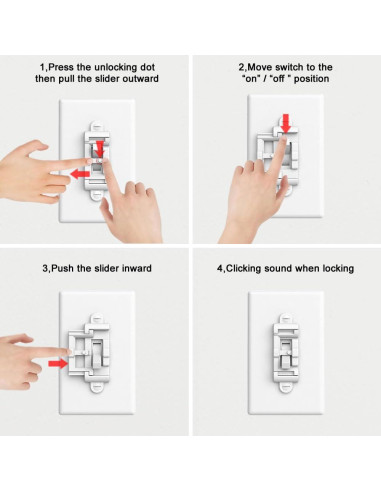 1,Press the unlocking dot then pull the slider outward

2,Move switch to the "on" / "off " position

3,Push the slider inward

4,Clicking sound when locking