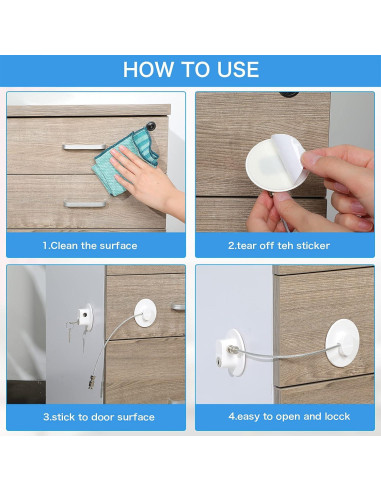 HOW TO USE

1.Clean the surface

2.tear off teh sticker

3.stick to door surface

4.easy to open and locck