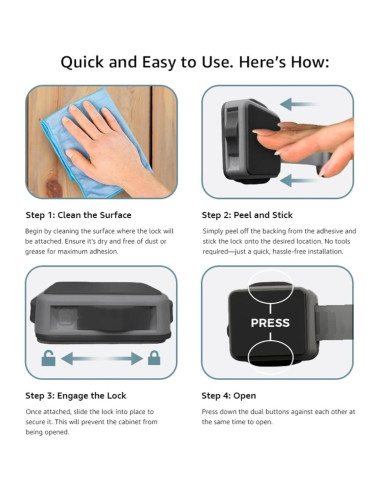 Quick and Easy to Use. Here's How:

Step 1: Clean the Surface

Begin by cleaning the surface where the lock will be attached. Ensure it's dry and free of dust or grease for maximum adhesion.

Step 2: Peel and Stick

Simply peel off the backing from the adhesive and stick the lock onto the desired location. No tools required—just a quick, hassle-free installation.

PRESS

Step 3: Engage the Lock

Once attached, slide the lock into place to secure it. This will prevent the cabinet from being opened.

Step 4: Open

Press down the dual buttons against each other at the same time to open.