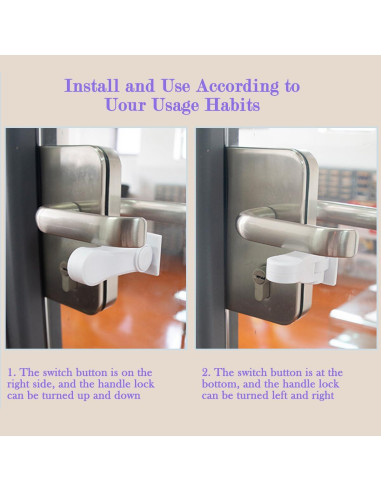 Install and Use According to Uour Usage Habits

1. The switch button is on the right side, and the handle lock can be turned up and down

2. The switch button is at the bottom, and the handle lock can be turned left and right