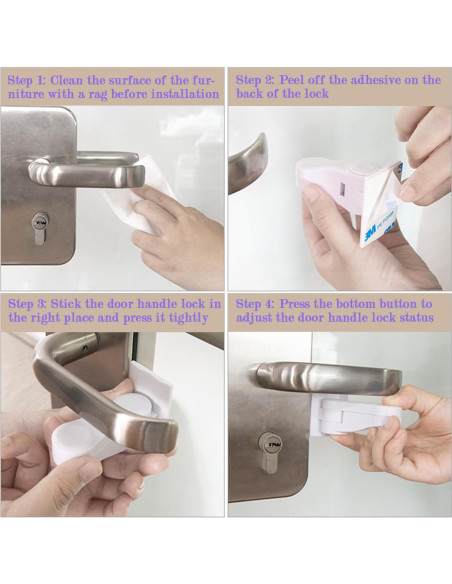 Step 1: Clean the surface of the furniture with a rag before installation

Step 2: Peel off the adhesive on the back of the lock

3M PE FOAM

Step 3: Stick the door handle lock in the right place and press it tightly

Step 4: Press the bottom button to adjust the door handle lock status