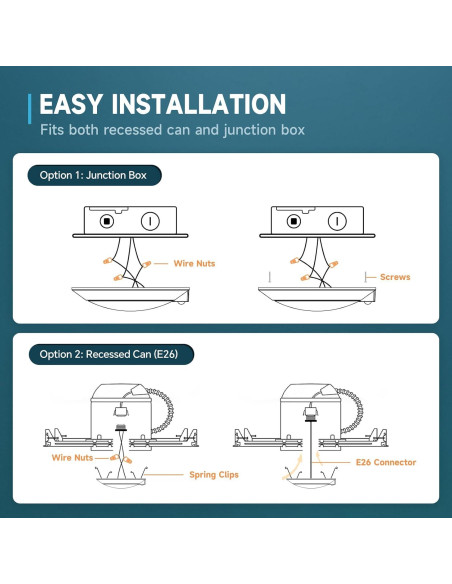 EASY INSTALLATION
Fits both recessed can and junction box

Option 1: Junction Box

Wire Nuts

Screws

Option 2: Recessed Can (E26)

Wire Nuts

Spring Clips

E26 Connector