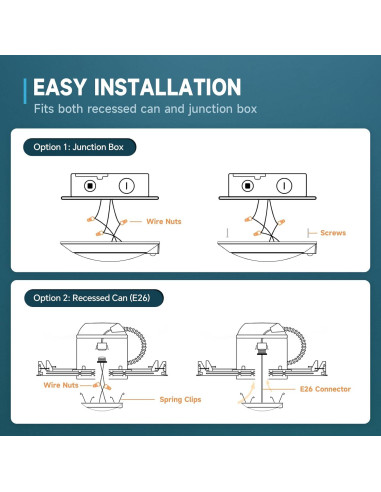 EASY INSTALLATION
Fits both recessed can and junction box

Option 1: Junction Box

Wire Nuts

Screws

Option 2: Recessed Can (E26)

Wire Nuts

Spring Clips

E26 Connector